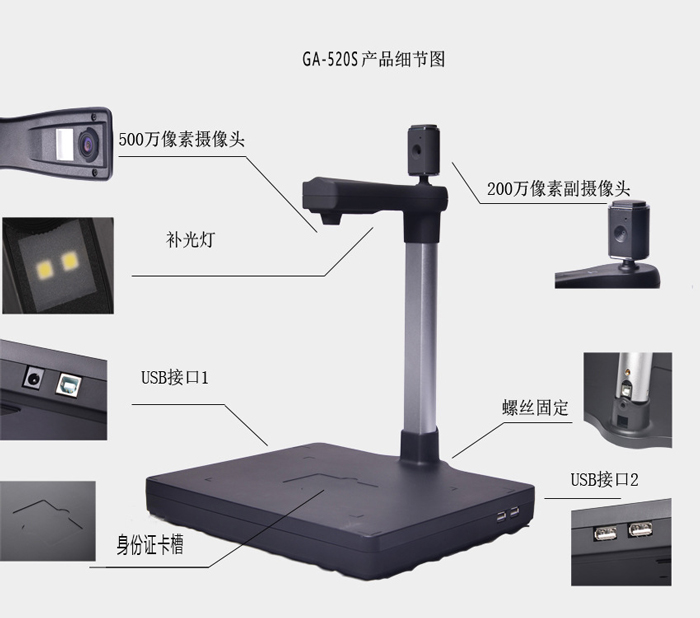 GA-520S产品细节图

500万像素摄像头

200万像素副摄像头

补光灯

USB接口1

螺丝固定

USB接口2

身份证卡槽